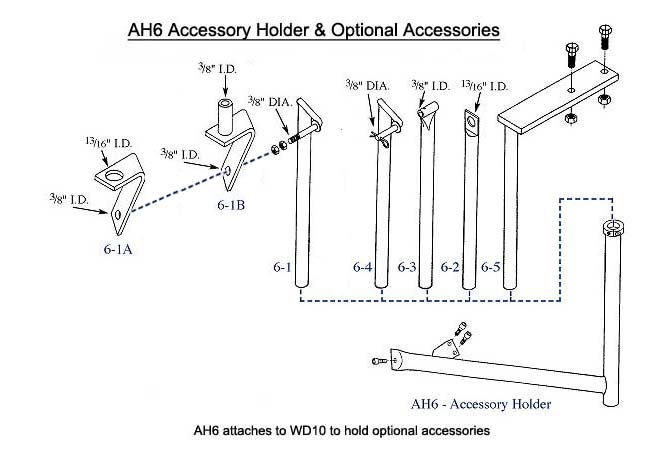 AH6 Accessory Holder & Optional Accessories

$\frac{3}{8}$" I.D.

$\frac{3}{8}$" DIA.

$\frac{3}{8}$" DIA.

$\frac{3}{8}$" I.D.

$\frac{13}{16}$" I.D.

$\frac{13}{16}$" I.D.

$\frac{3}{8}$" I.D.

$\frac{3}{8}$" I.D.

6-1B

6-1A

6-1

6-4

6-3

6-2

6-5

AH6 - Accessory Holder

AH6 attaches to WD10 to hold optional accessories