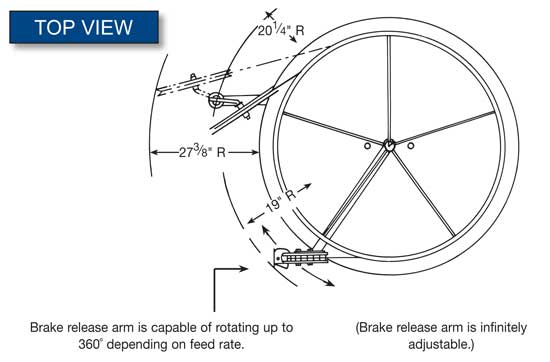 TOP VIEW

$20\frac{1}{4}$" R

$27\frac{3}{8}$" R

19" R

Brake release arm is capable of rotating up to 360° depending on feed rate.

(Brake release arm is infinitely adjustable.)